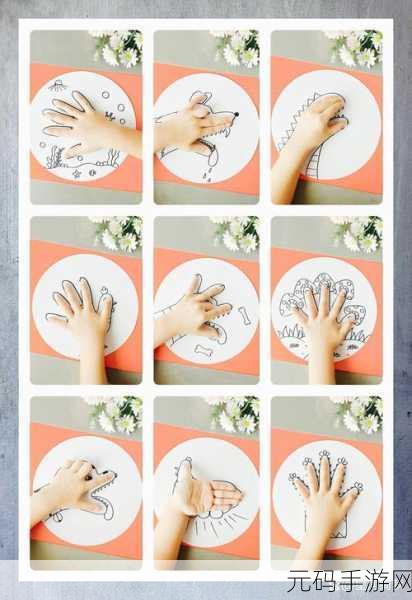 元码手游网