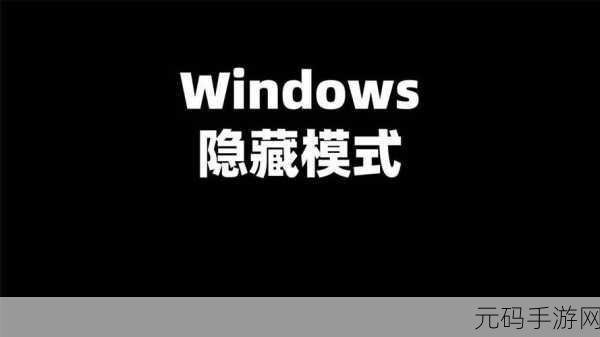 Windows
隐藏模式

元码手游网